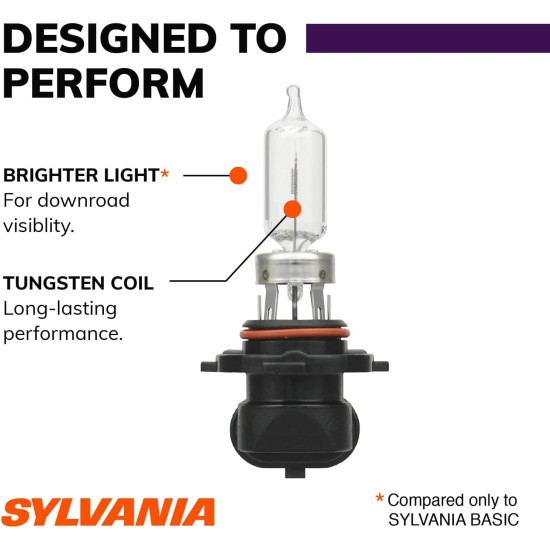 DESIGNED TO PERFORM

BRIGHTER LIGHT*
For downroad visiblity.

TUNGSTEN COIL
Long-lasting performance.

SYLVANIA

* Compared only to SYLVANIA BASIC