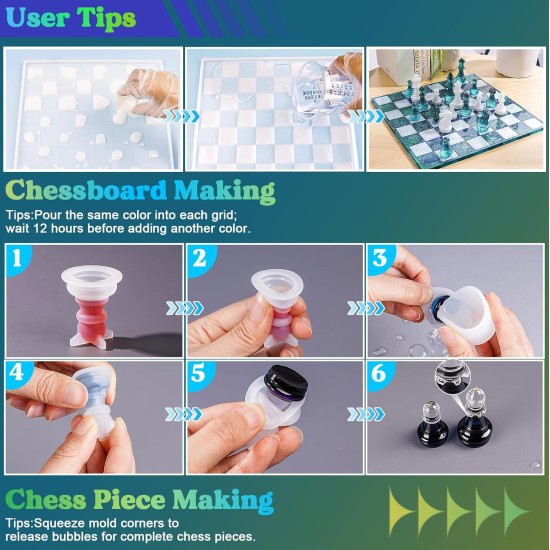 User Tips

Chessboard Making

Tips:Pour the same color into each grid; wait 12 hours before adding another color.

1

2

3

4

5

6

Chess Piece Making

Tips:Squeeze mold corners to release bubbles for complete chess pieces.